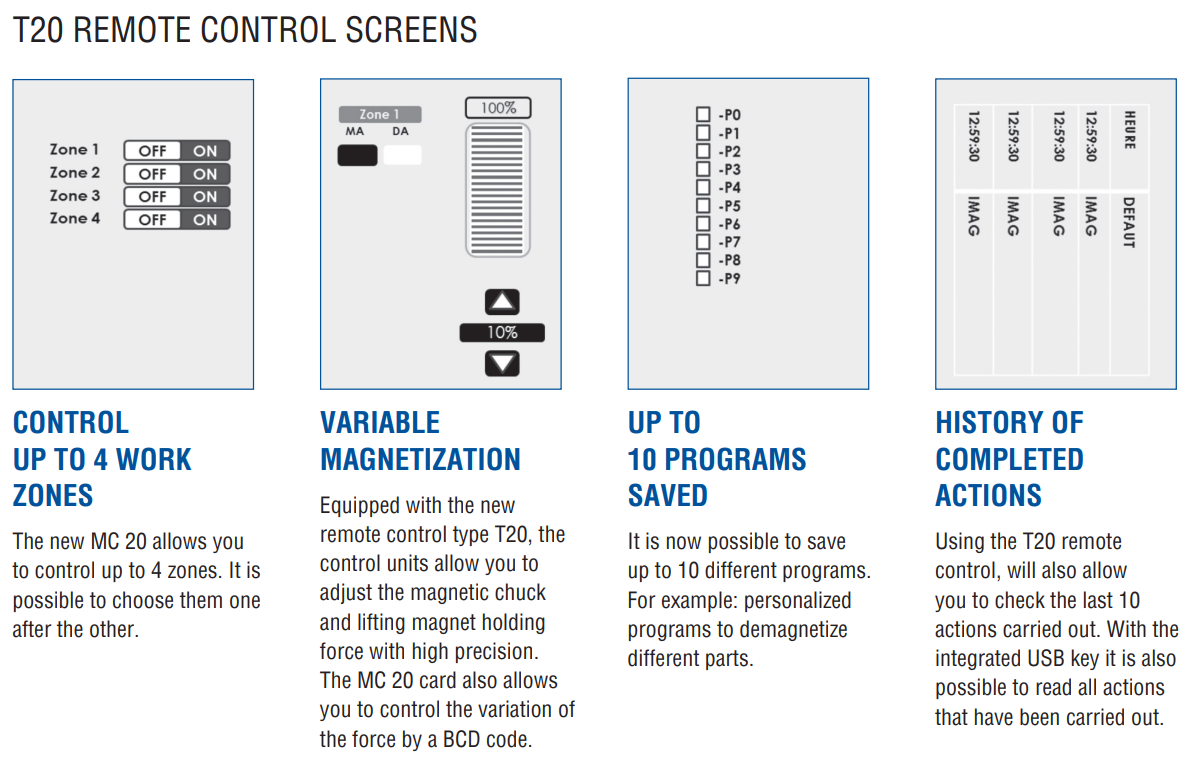 T20 REMOTE CONTROL SCREENS

Zone 1 OFF ON
Zone 2 OFF ON
Zone 3 OFF ON
Zone 4 OFF ON

CONTROL UP TO 4 WORK ZONES

The new MC 20 allows you to control up to 4 zones. It is possible to choose them one after the other.

Zone 1
MA DA
100%
10%

VARIABLE MAGNETIZATION

Equipped with the new remote control type T20, the control units allow you to adjust the magnetic chuck and lifting magnet holding force with high precision. The MC 20 card also allows you to control the variation of the force by a BCD code.

-P0
-P1
-P2
-P3
-P4
-P5
-P6
-P7
-P8
-P9

UP TO 10 PROGRAMS SAVED

It is now possible to save up to 10 different programs. For example: personalized programs to demagnetize different parts.

| HEURE | DEFAUT |
|---|---|
| 12:59:30 | IMAG |
| 12:59:30 | IMAG |
| 12:59:30 | IMAG |
| 12:59:30 | IMAG |

HISTORY OF COMPLETED ACTIONS

Using the T20 remote control, will also allow you to check the last 10 actions carried out. With the integrated USB key it is also possible to read all actions that have been carried out.